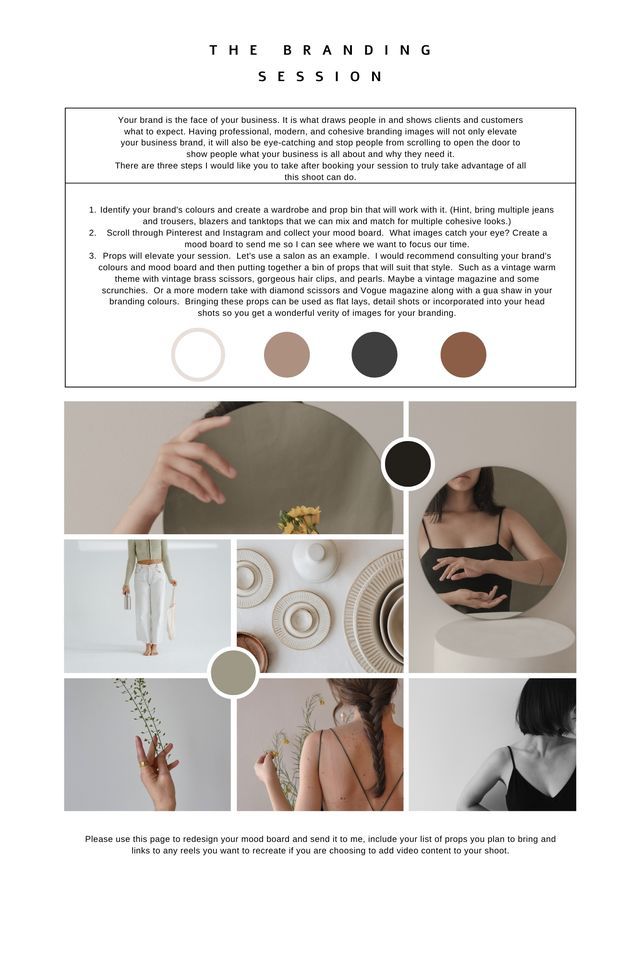 THE BRANDING SESSION

Your brand is the face of your business. It is what draws people in and shows clients and customers what to expect. Having professional, modern, and cohesive branding images will not only elevate your business brand, it will also be eye-catching and stop people from scrolling to open the door to show people what your business is all about and why they need it.
There are three steps I would like you to take after booking your session to truly take advantage of all this shoot can do.

1. Identify your brand's colours and create a wardrobe and prop bin that will work with it. (Hint, bring multiple jeans and trousers, blazers and tanktops that we can mix and match for multiple cohesive looks.)
2. Scroll through Pinterest and Instagram and collect your mood board. What images catch your eye? Create a mood board to send me so I can see where we want to focus our time.
3. Props will elevate your session. Let's use a salon as an example. I would recommend consulting your brand's colours and mood board and then putting together a bin of props that will suit that style. Such as a vintage warm theme with vintage brass scissors, gorgeous hair clips, and pearls. Maybe a vintage magazine and some scrunchies. Or a more modern take with diamond scissors and Vogue magazine along with a gua shaw in your branding colours. Bringing these props can be used as flat lays, detail shots or incorporated into your head shots so you get a wonderful verity of images for your branding.

Please use this page to redesign your mood board and send it to me, include your list of props you plan to bring and links to any reels you want to recreate if you are choosing to add video content to your shoot.