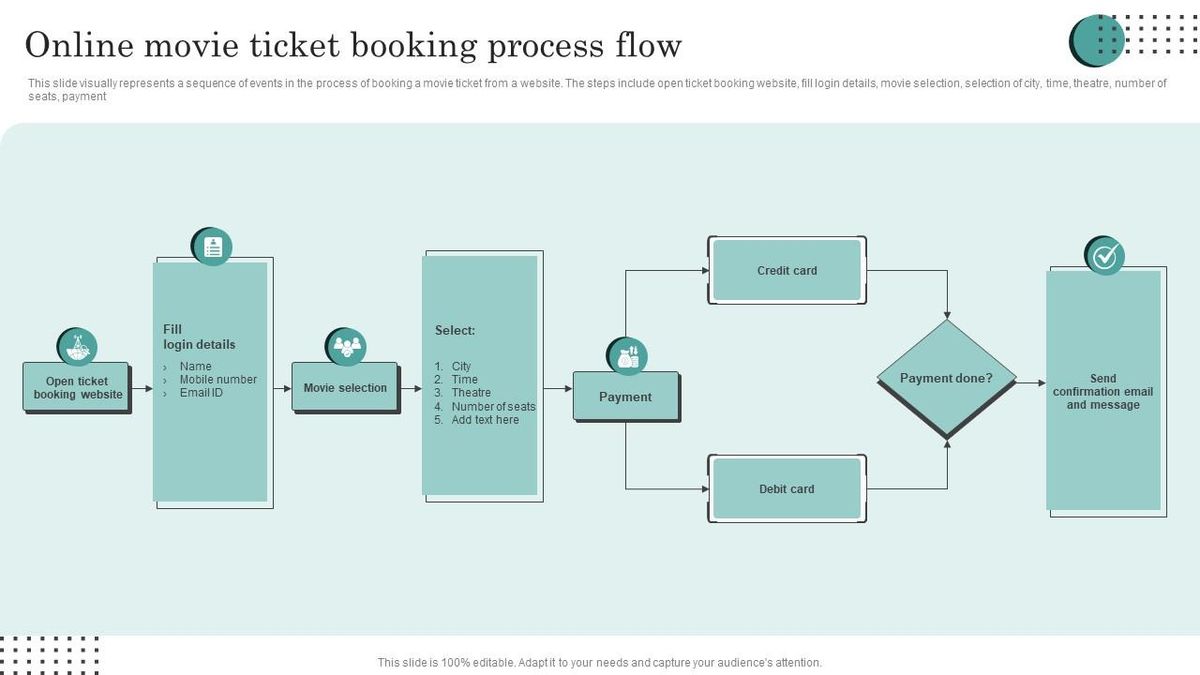 Online movie ticket booking process flow

This slide visually represents a sequence of events in the process of booking a movie ticket from a website. The steps include open ticket booking website, fill login details, movie selection, selection of city, time, theatre, number of seats, payment

Open ticket booking website

Fill login details
› Name
› Mobile number
› Email ID

Movie selection

Select:
1. City
2. Time
3. Theatre
4. Number of seats
5. Add text here

Payment

Credit card

Debit card

Payment done?

Send confirmation email and message

This slide is 100% editable. Adapt it to your needs and capture your audience's attention.