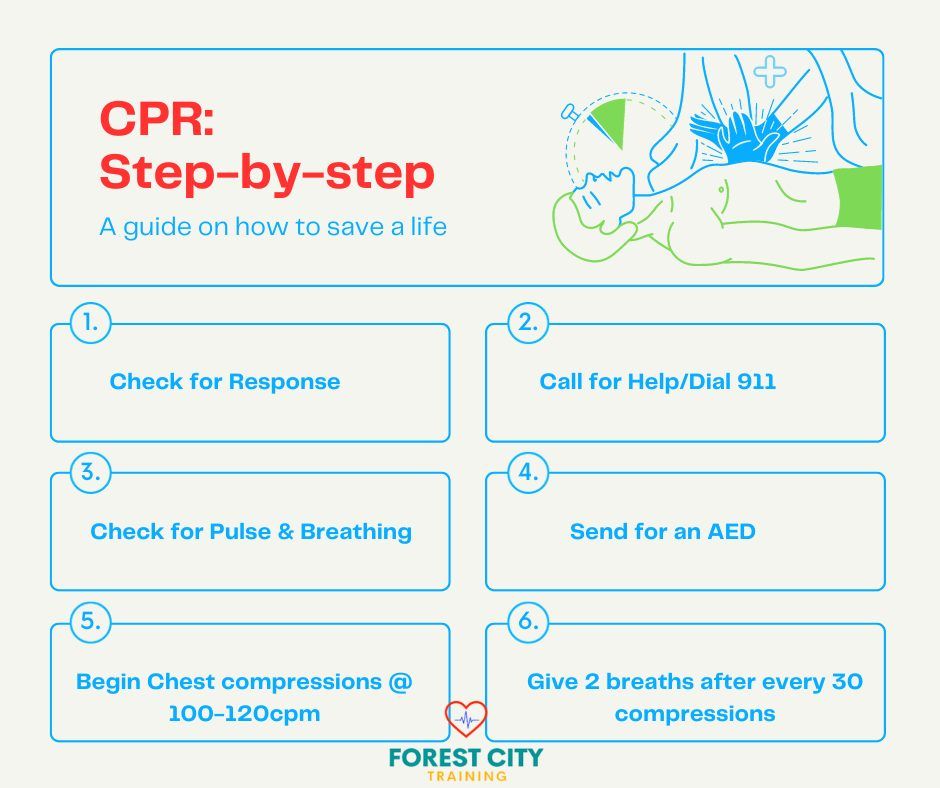 CPR:
Step-by-step

A guide on how to save a life

1.

Check for Response

2.

Call for Help/Dial 911

3.

Check for Pulse & Breathing

4.

Send for an AED

5.

Begin Chest compressions @ 100-120cpm

6.

Give 2 breaths after every 30 compressions

FOREST CITY
TRAINING